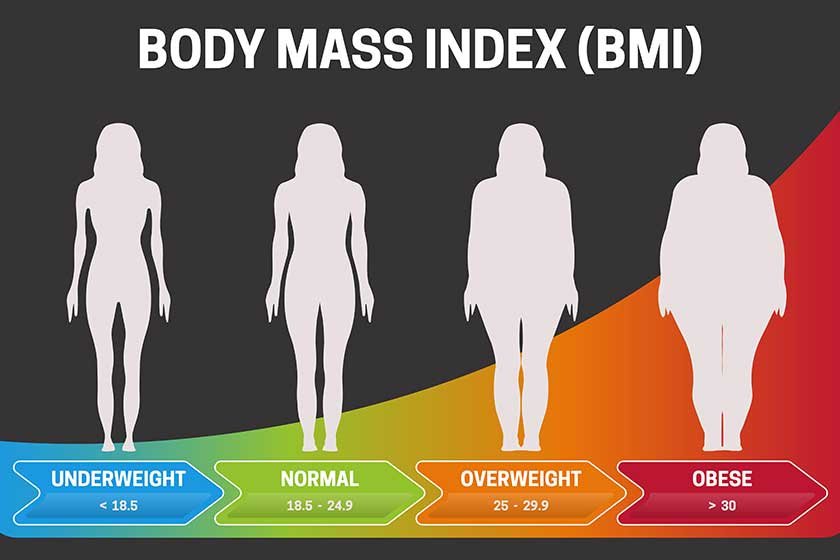 BODY MASS INDEX (BMI)

UNDERWEIGHT
< 18.5

NORMAL
18.5 - 24.9

OVERWEIGHT
25 - 29.9

OBESE
> 30